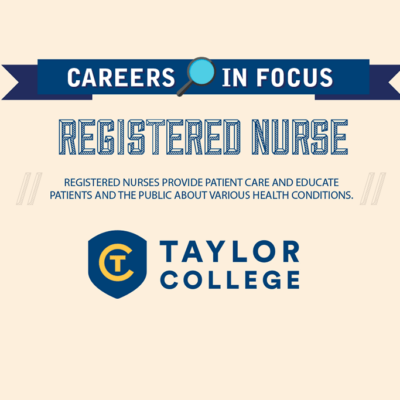 CAREERS IN FOCUS

REGISTERED NURSE

REGISTERED NURSES PROVIDE PATIENT CARE AND EDUCATE PATIENTS AND THE PUBLIC ABOUT VARIOUS HEALTH CONDITIONS.

TC

TAYLOR COLLEGE