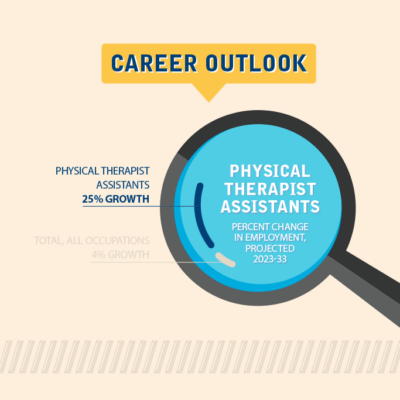 CAREER OUTLOOK

PHYSICAL THERAPIST ASSISTANTS
25% GROWTH

TOTAL, ALL OCCUPATIONS
4% GROWTH

PHYSICAL THERAPIST ASSISTANTS

PERCENT CHANGE IN EMPLOYMENT, PROJECTED 2023-33