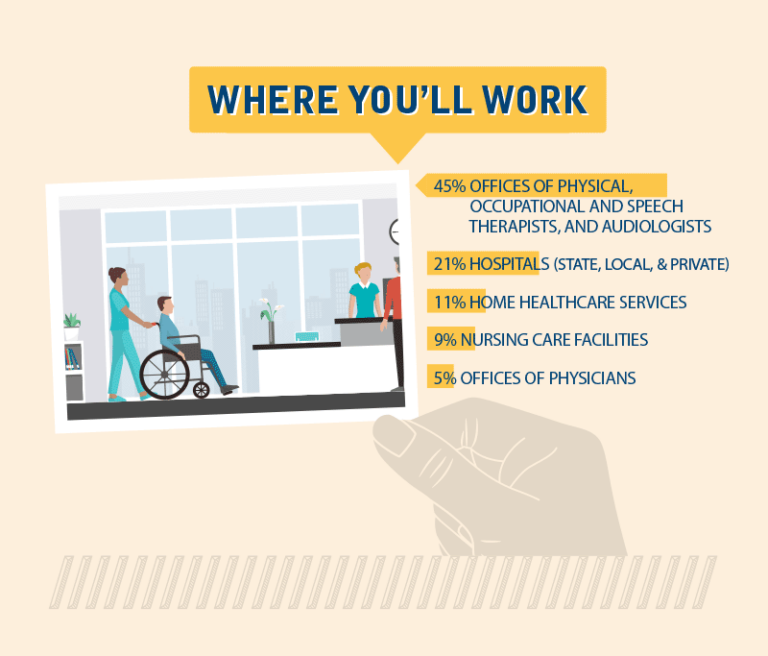 WHERE YOU'LL WORK

45% OFFICES OF PHYSICAL, OCCUPATIONAL AND SPEECH THERAPISTS, AND AUDIOLOGISTS

21% HOSPITALS (STATE, LOCAL, & PRIVATE)

11% HOME HEALTHCARE SERVICES

9% NURSING CARE FACILITIES

5% OFFICES OF PHYSICIANS