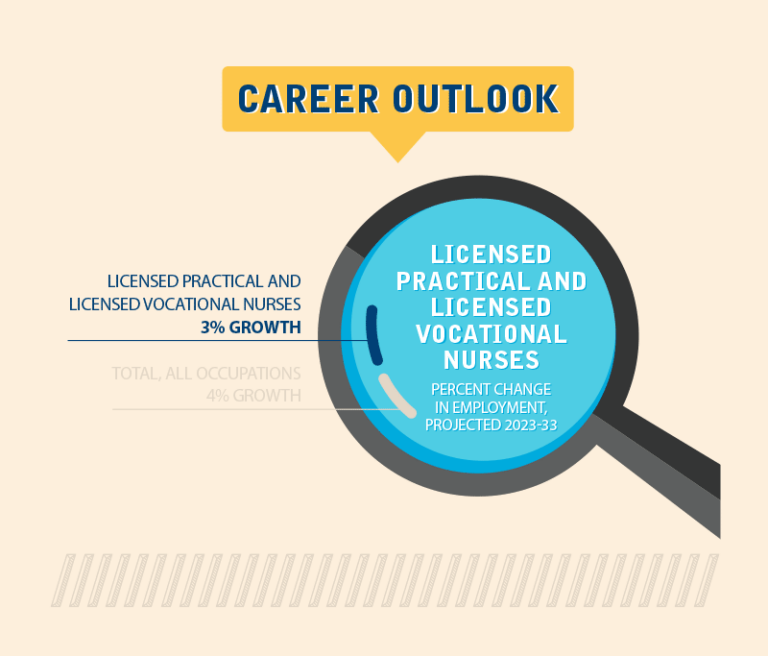 CAREER OUTLOOK

LICENSED PRACTICAL AND LICENSED VOCATIONAL NURSES
3% GROWTH

TOTAL, ALL OCCUPATIONS
4% GROWTH

LICENSED PRACTICAL AND LICENSED VOCATIONAL NURSES

PERCENT CHANGE IN EMPLOYMENT, PROJECTED 2023-33