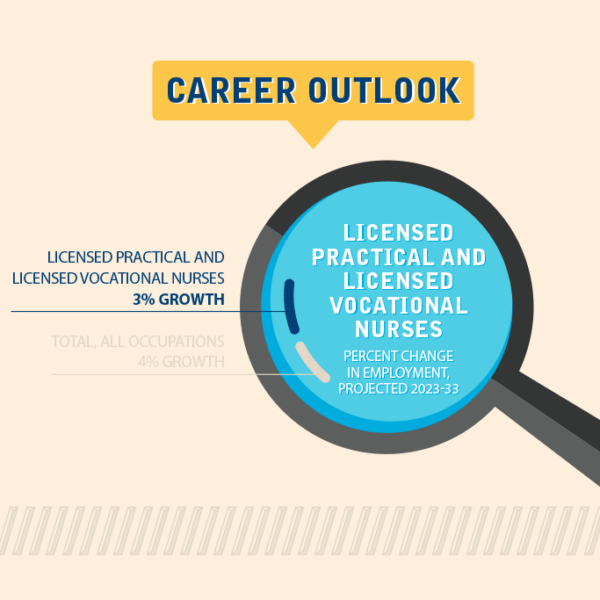 CAREER OUTLOOK

LICENSED PRACTICAL AND LICENSED VOCATIONAL NURSES
3% GROWTH

TOTAL, ALL OCCUPATIONS
4% GROWTH

LICENSED PRACTICAL AND LICENSED VOCATIONAL NURSES

PERCENT CHANGE IN EMPLOYMENT, PROJECTED 2023-33