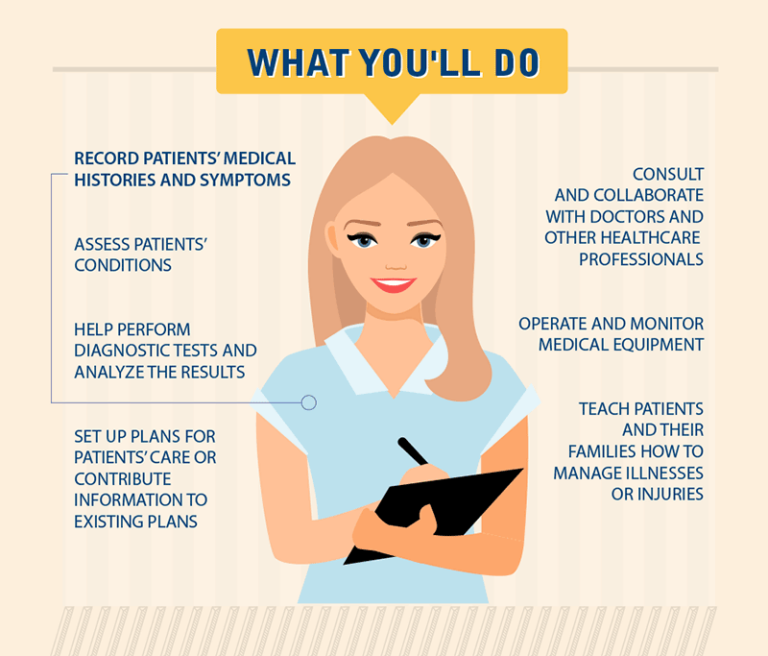 WHAT YOU'LL DO

RECORD PATIENTS' MEDICAL HISTORIES AND SYMPTOMS

ASSESS PATIENTS' CONDITIONS

HELP PERFORM DIAGNOSTIC TESTS AND ANALYZE THE RESULTS

SET UP PLANS FOR PATIENTS' CARE OR CONTRIBUTE INFORMATION TO EXISTING PLANS

CONSULT AND COLLABORATE WITH DOCTORS AND OTHER HEALTHCARE PROFESSIONALS

OPERATE AND MONITOR MEDICAL EQUIPMENT

TEACH PATIENTS AND THEIR FAMILIES HOW TO MANAGE ILLNESSES OR INJURIES