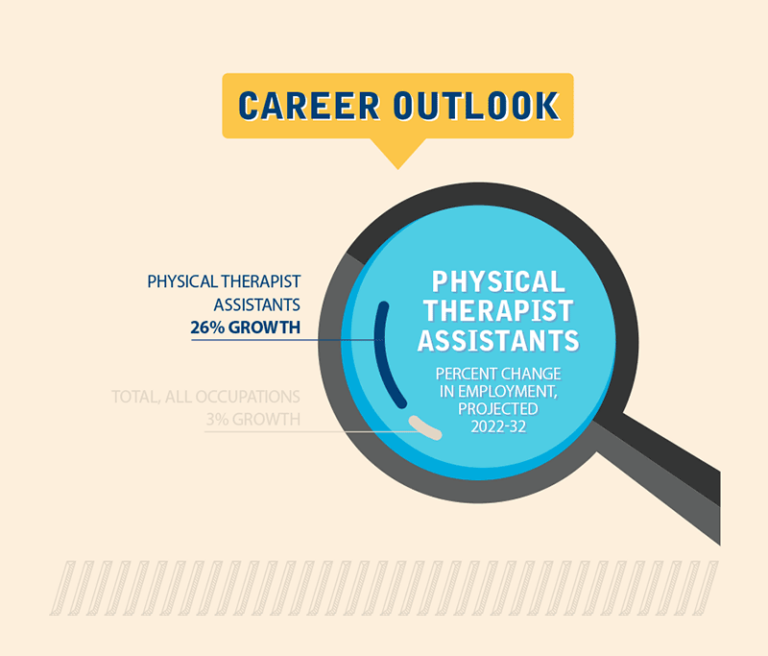 CAREER OUTLOOK

PHYSICAL THERAPIST ASSISTANTS
26% GROWTH

TOTAL, ALL OCCUPATIONS
3% GROWTH

PHYSICAL THERAPIST ASSISTANTS

PERCENT CHANGE IN EMPLOYMENT, PROJECTED 2022-32