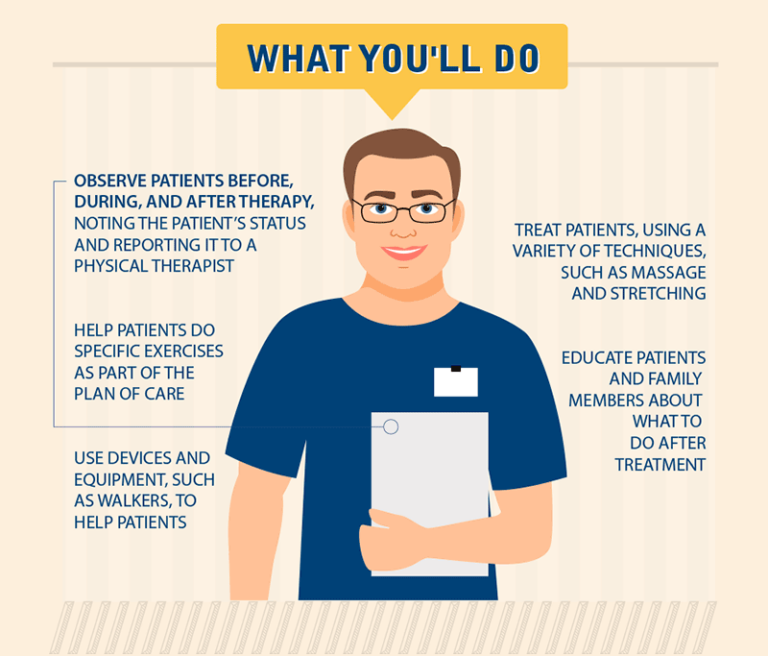 WHAT YOU'LL DO

OBSERVE PATIENTS BEFORE, DURING, AND AFTER THERAPY, NOTING THE PATIENT'S STATUS AND REPORTING IT TO A PHYSICAL THERAPIST

HELP PATIENTS DO SPECIFIC EXERCISES AS PART OF THE PLAN OF CARE

USE DEVICES AND EQUIPMENT, SUCH AS WALKERS, TO HELP PATIENTS

TREAT PATIENTS, USING A VARIETY OF TECHNIQUES, SUCH AS MASSAGE AND STRETCHING

EDUCATE PATIENTS AND FAMILY MEMBERS ABOUT WHAT TO DO AFTER TREATMENT