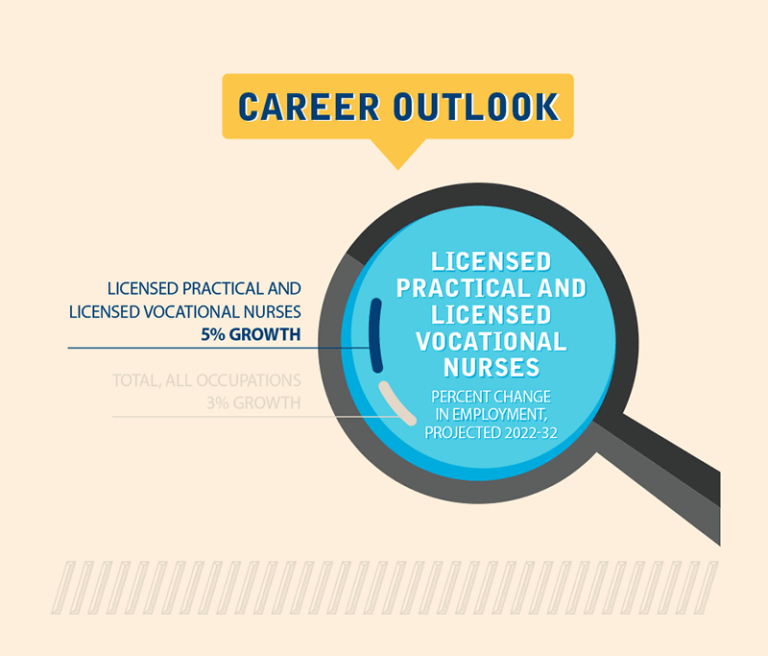 CAREER OUTLOOK

LICENSED PRACTICAL AND LICENSED VOCATIONAL NURSES
5% GROWTH

TOTAL, ALL OCCUPATIONS
3% GROWTH

LICENSED PRACTICAL AND LICENSED VOCATIONAL NURSES

PERCENT CHANGE IN EMPLOYMENT, PROJECTED 2022-32