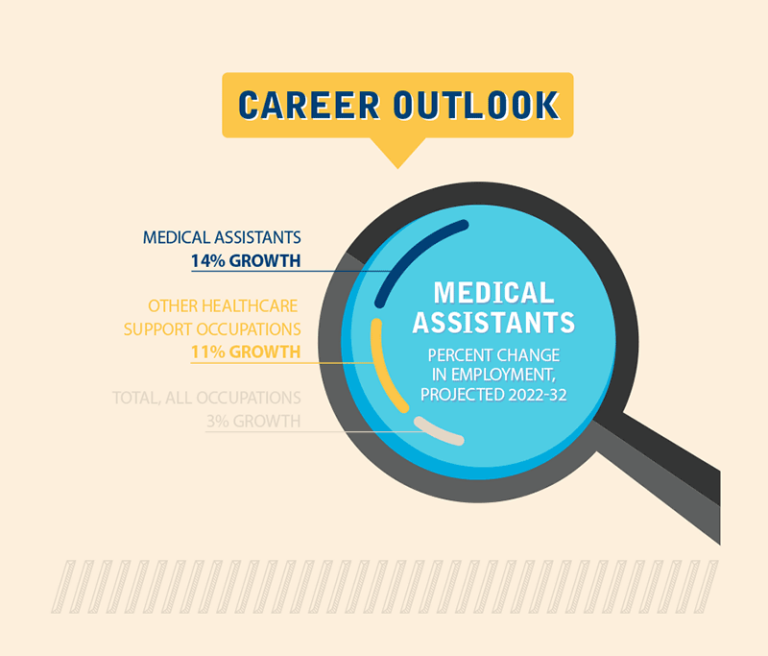 CAREER OUTLOOK

MEDICAL ASSISTANTS
14% GROWTH

OTHER HEALTHCARE SUPPORT OCCUPATIONS
11% GROWTH

TOTAL, ALL OCCUPATIONS
3% GROWTH

MEDICAL ASSISTANTS
PERCENT CHANGE IN EMPLOYMENT, PROJECTED 2022-32