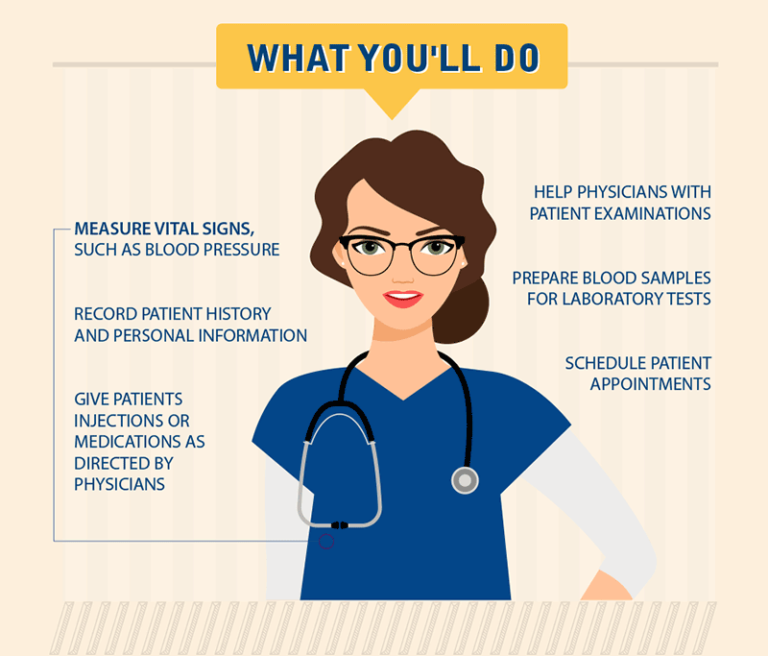 WHAT YOU'LL DO

MEASURE VITAL SIGNS, SUCH AS BLOOD PRESSURE

RECORD PATIENT HISTORY AND PERSONAL INFORMATION

GIVE PATIENTS INJECTIONS OR MEDICATIONS AS DIRECTED BY PHYSICIANS

HELP PHYSICIANS WITH PATIENT EXAMINATIONS

PREPARE BLOOD SAMPLES FOR LABORATORY TESTS

SCHEDULE PATIENT APPOINTMENTS