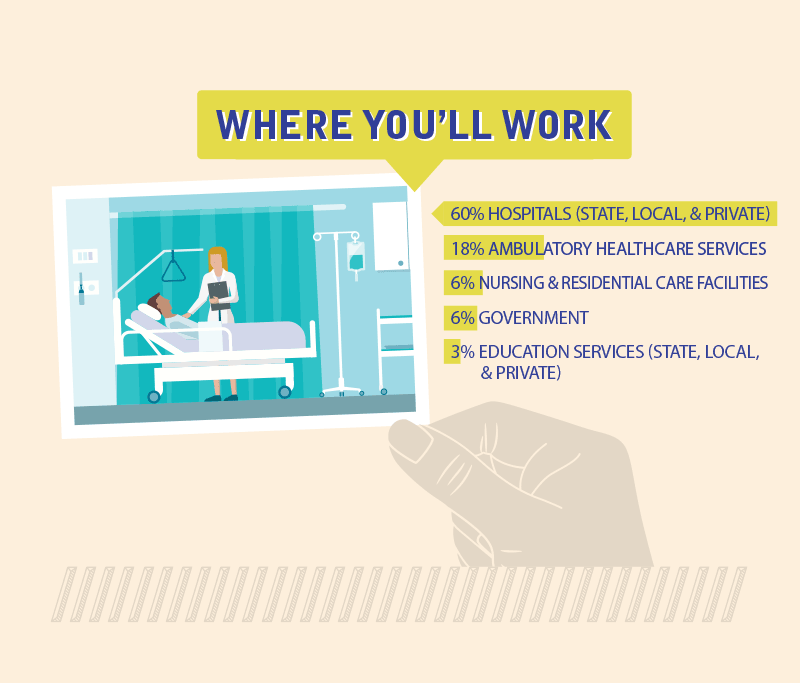 WHERE YOU'LL WORK

60% HOSPITALS (STATE, LOCAL, & PRIVATE)

18% AMBULATORY HEALTHCARE SERVICES

6% NURSING & RESIDENTIAL CARE FACILITIES

6% GOVERNMENT

3% EDUCATION SERVICES (STATE, LOCAL, & PRIVATE)