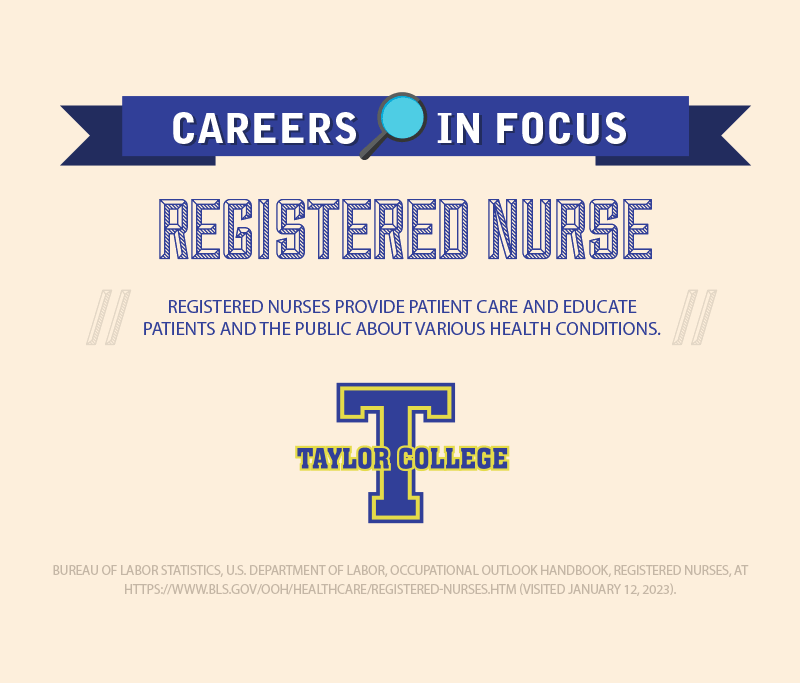 CAREERS IN FOCUS

REGISTERED NURSE

REGISTERED NURSES PROVIDE PATIENT CARE AND EDUCATE PATIENTS AND THE PUBLIC ABOUT VARIOUS HEALTH CONDITIONS.

T
TAYLOR COLLEGE

BUREAU OF LABOR STATISTICS, U.S. DEPARTMENT OF LABOR, OCCUPATIONAL OUTLOOK HANDBOOK, REGISTERED NURSES, AT HTTPS://WWW.BLS.GOV/OOH/HEALTHCARE/REGISTERED-NURSES.HTM (VISITED JANUARY 12, 2023).