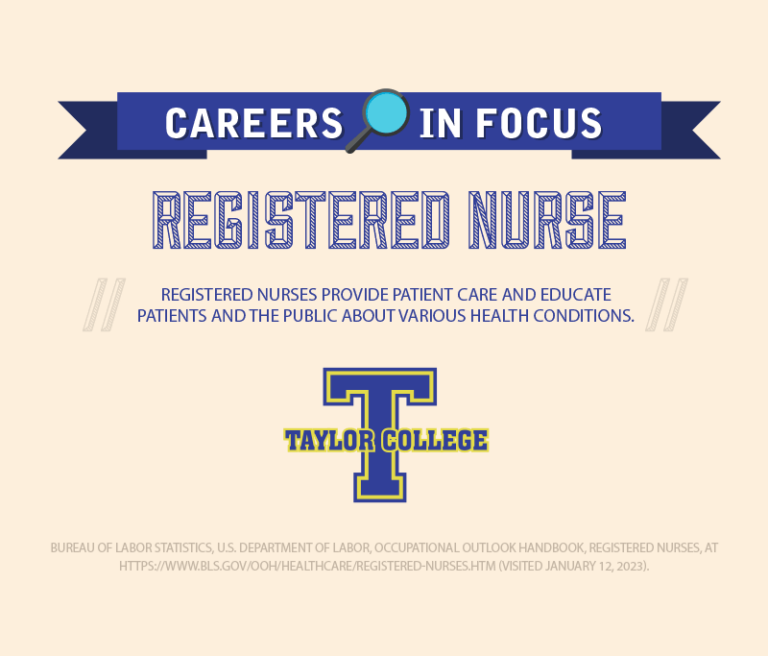 CAREERS IN FOCUS

REGISTERED NURSE

REGISTERED NURSES PROVIDE PATIENT CARE AND EDUCATE PATIENTS AND THE PUBLIC ABOUT VARIOUS HEALTH CONDITIONS.

T
TAYLOR COLLEGE

BUREAU OF LABOR STATISTICS, U.S. DEPARTMENT OF LABOR, OCCUPATIONAL OUTLOOK HANDBOOK, REGISTERED NURSES, AT HTTPS://WWW.BLS.GOV/OOH/HEALTHCARE/REGISTERED-NURSES.HTM (VISITED JANUARY 12, 2023).