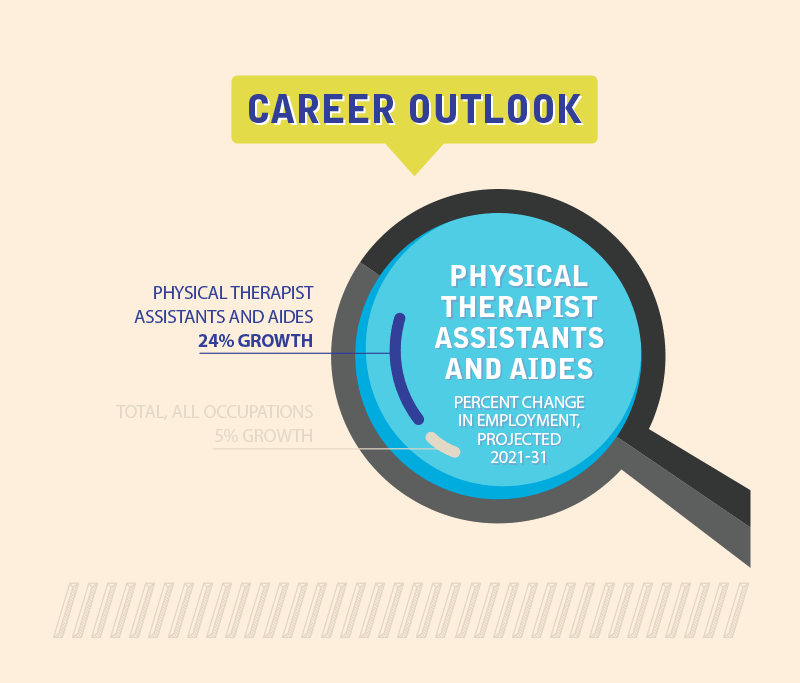 CAREER OUTLOOK

PHYSICAL THERAPIST ASSISTANTS AND AIDES
24% GROWTH

TOTAL, ALL OCCUPATIONS
5% GROWTH

PHYSICAL THERAPIST ASSISTANTS AND AIDES

PERCENT CHANGE IN EMPLOYMENT, PROJECTED 2021-31