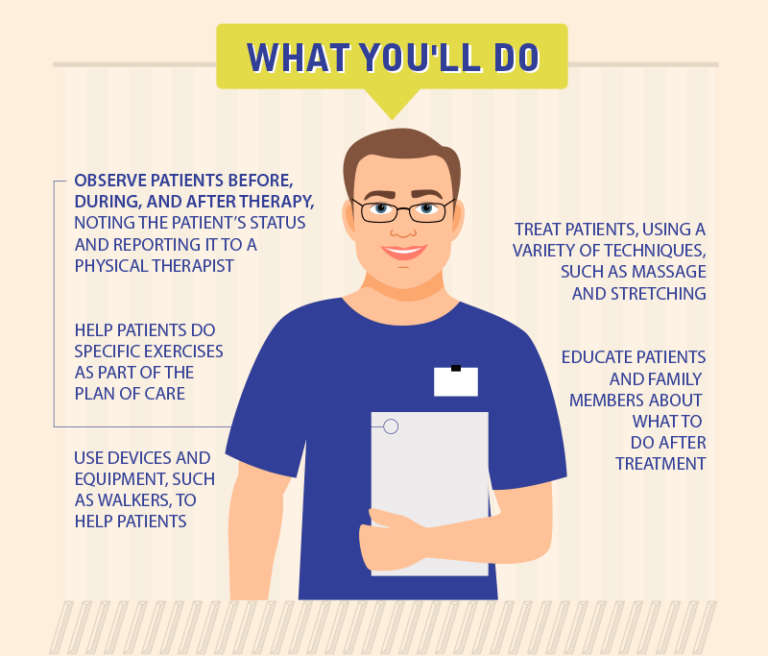 WHAT YOU'LL DO

OBSERVE PATIENTS BEFORE, DURING, AND AFTER THERAPY, NOTING THE PATIENT'S STATUS AND REPORTING IT TO A PHYSICAL THERAPIST

HELP PATIENTS DO SPECIFIC EXERCISES AS PART OF THE PLAN OF CARE

USE DEVICES AND EQUIPMENT, SUCH AS WALKERS, TO HELP PATIENTS

TREAT PATIENTS, USING A VARIETY OF TECHNIQUES, SUCH AS MASSAGE AND STRETCHING

EDUCATE PATIENTS AND FAMILY MEMBERS ABOUT WHAT TO DO AFTER TREATMENT