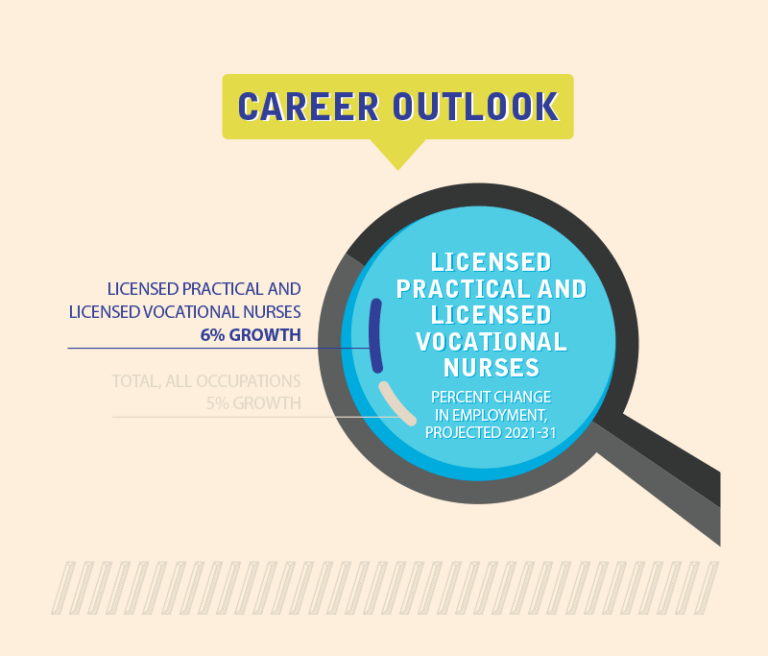 CAREER OUTLOOK

LICENSED PRACTICAL AND LICENSED VOCATIONAL NURSES
6% GROWTH

TOTAL, ALL OCCUPATIONS
5% GROWTH

LICENSED PRACTICAL AND LICENSED VOCATIONAL NURSES

PERCENT CHANGE IN EMPLOYMENT, PROJECTED 2021-31