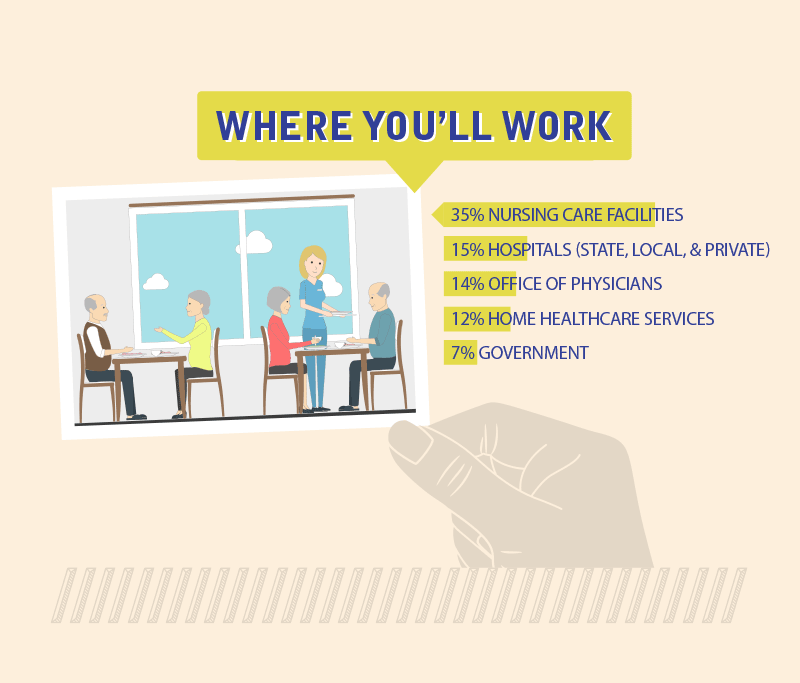 WHERE YOU'LL WORK

35% NURSING CARE FACILITIES
15% HOSPITALS (STATE, LOCAL, & PRIVATE)
14% OFFICE OF PHYSICIANS
12% HOME HEALTHCARE SERVICES
7% GOVERNMENT