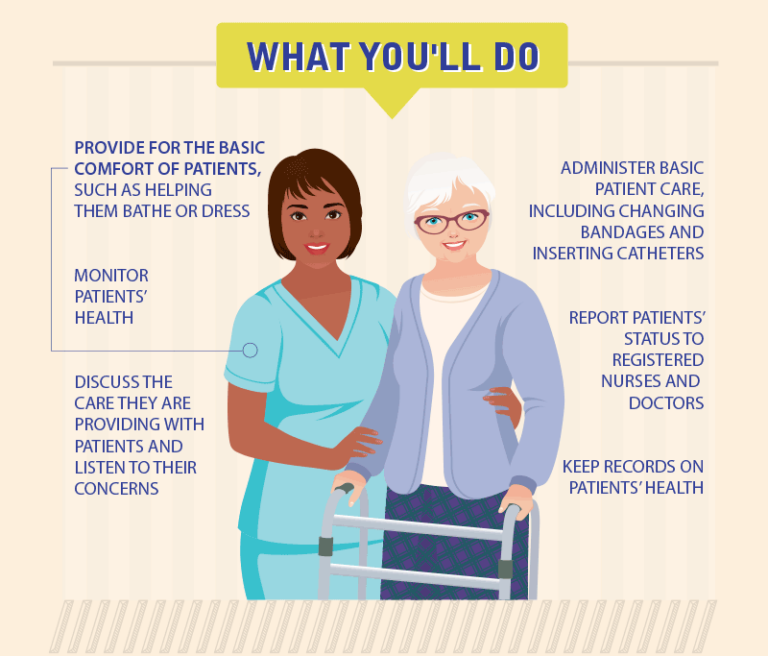 WHAT YOU'LL DO

PROVIDE FOR THE BASIC COMFORT OF PATIENTS, SUCH AS HELPING THEM BATHE OR DRESS

MONITOR PATIENTS' HEALTH

DISCUSS THE CARE THEY ARE PROVIDING WITH PATIENTS AND LISTEN TO THEIR CONCERNS

ADMINISTER BASIC PATIENT CARE, INCLUDING CHANGING BANDAGES AND INSERTING CATHETERS

REPORT PATIENTS' STATUS TO REGISTERED NURSES AND DOCTORS

KEEP RECORDS ON PATIENTS' HEALTH