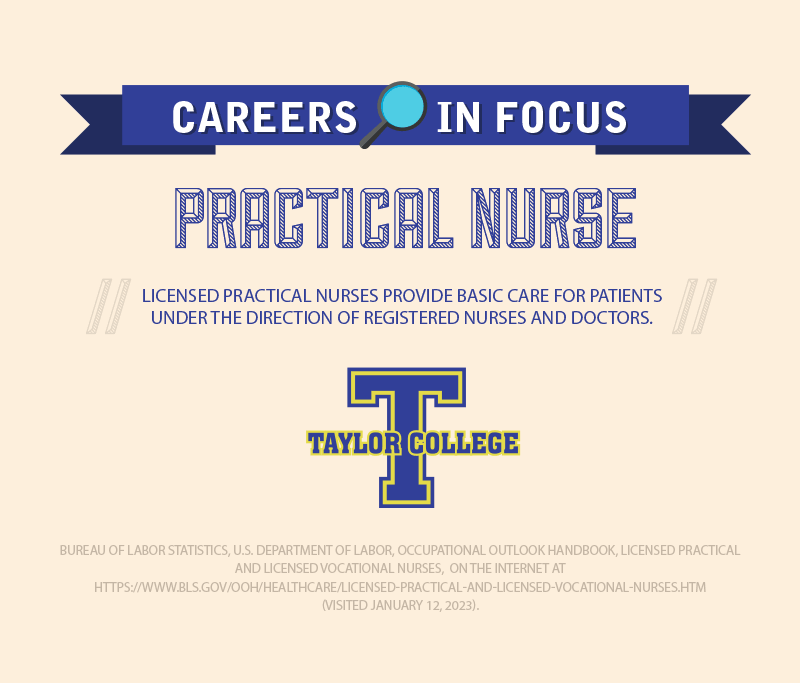 CAREERS IN FOCUS

PRACTICAL NURSE

LICENSED PRACTICAL NURSES PROVIDE BASIC CARE FOR PATIENTS UNDER THE DIRECTION OF REGISTERED NURSES AND DOCTORS.

T

TAYLOR COLLEGE

BUREAU OF LABOR STATISTICS, U.S. DEPARTMENT OF LABOR, OCCUPATIONAL OUTLOOK HANDBOOK, LICENSED PRACTICAL AND LICENSED VOCATIONAL NURSES, ON THE INTERNET AT HTTPS://WWW.BLS.GOV/OOH/HEALTHCARE/LICENSED-PRACTICAL-AND-LICENSED-VOCATIONAL-NURSES.HTM (VISITED JANUARY 12, 2023).