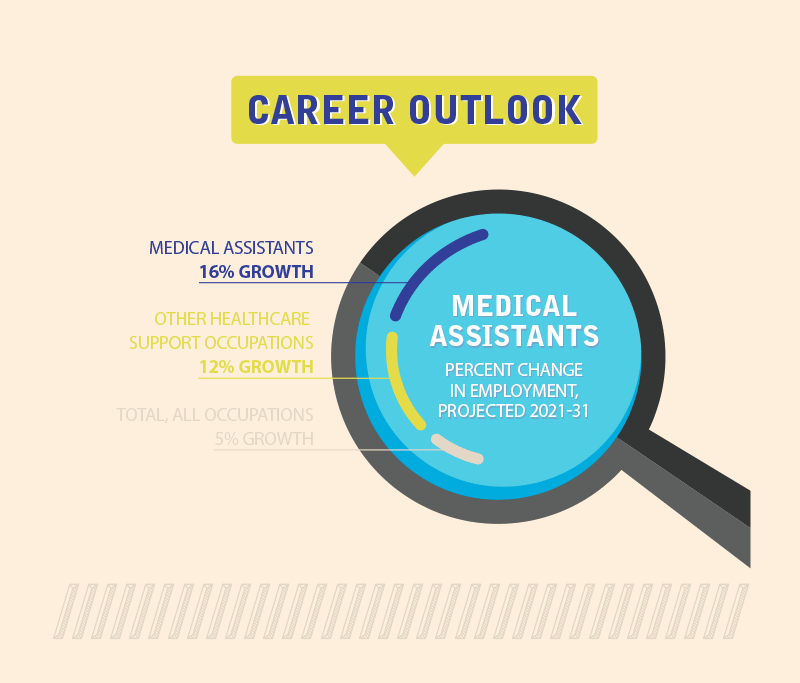 CAREER OUTLOOK

MEDICAL ASSISTANTS
16% GROWTH

OTHER HEALTHCARE SUPPORT OCCUPATIONS
12% GROWTH

TOTAL, ALL OCCUPATIONS
5% GROWTH

MEDICAL ASSISTANTS

PERCENT CHANGE IN EMPLOYMENT, PROJECTED 2021-31