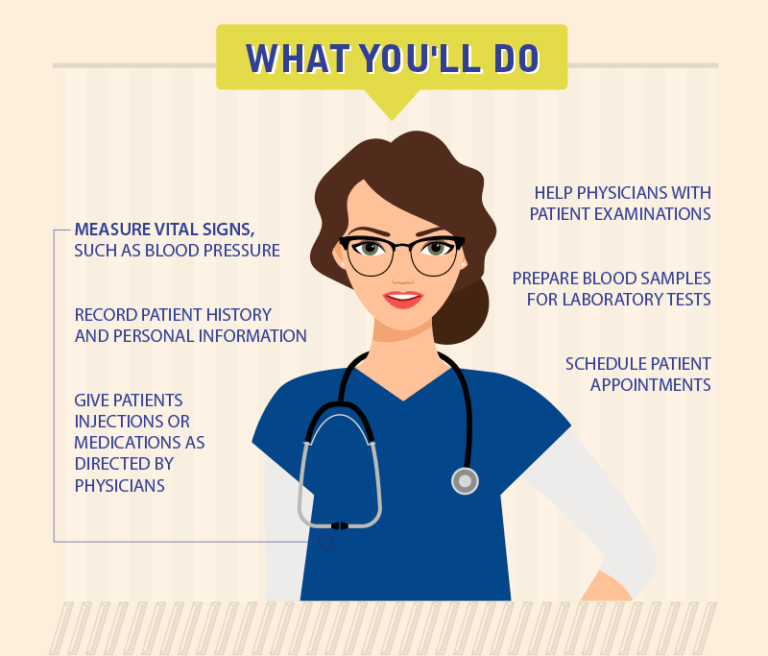 WHAT YOU'LL DO

MEASURE VITAL SIGNS, SUCH AS BLOOD PRESSURE

RECORD PATIENT HISTORY AND PERSONAL INFORMATION

GIVE PATIENTS INJECTIONS OR MEDICATIONS AS DIRECTED BY PHYSICIANS

HELP PHYSICIANS WITH PATIENT EXAMINATIONS

PREPARE BLOOD SAMPLES FOR LABORATORY TESTS

SCHEDULE PATIENT APPOINTMENTS