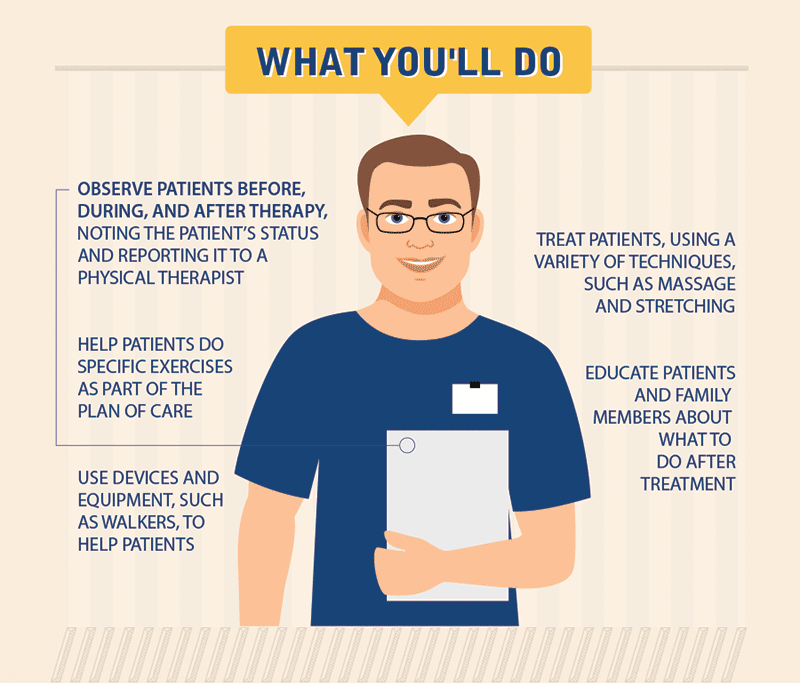 WHAT YOU'LL DO

OBSERVE PATIENTS BEFORE, DURING, AND AFTER THERAPY, NOTING THE PATIENT'S STATUS AND REPORTING IT TO A PHYSICAL THERAPIST

HELP PATIENTS DO SPECIFIC EXERCISES AS PART OF THE PLAN OF CARE

USE DEVICES AND EQUIPMENT, SUCH AS WALKERS, TO HELP PATIENTS

TREAT PATIENTS, USING A VARIETY OF TECHNIQUES, SUCH AS MASSAGE AND STRETCHING

EDUCATE PATIENTS AND FAMILY MEMBERS ABOUT WHAT TO DO AFTER TREATMENT