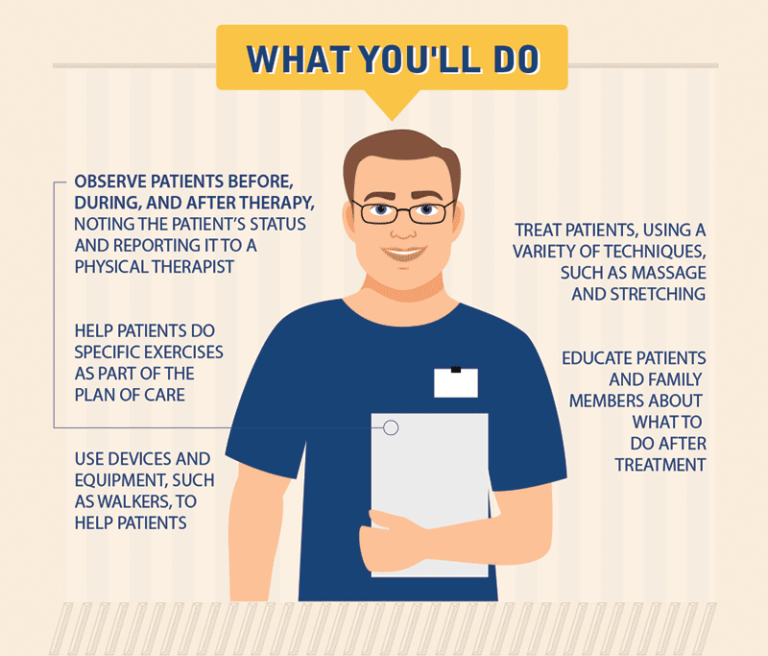 WHAT YOU'LL DO

OBSERVE PATIENTS BEFORE, DURING, AND AFTER THERAPY, NOTING THE PATIENT'S STATUS AND REPORTING IT TO A PHYSICAL THERAPIST

HELP PATIENTS DO SPECIFIC EXERCISES AS PART OF THE PLAN OF CARE

USE DEVICES AND EQUIPMENT, SUCH AS WALKERS, TO HELP PATIENTS

TREAT PATIENTS, USING A VARIETY OF TECHNIQUES, SUCH AS MASSAGE AND STRETCHING

EDUCATE PATIENTS AND FAMILY MEMBERS ABOUT WHAT TO DO AFTER TREATMENT