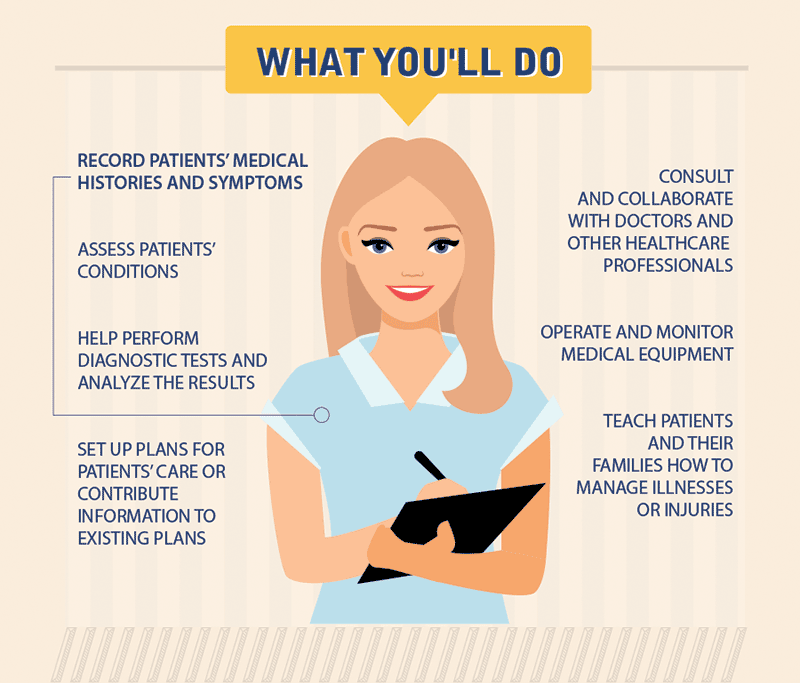 WHAT YOU'LL DO

RECORD PATIENTS' MEDICAL HISTORIES AND SYMPTOMS

ASSESS PATIENTS' CONDITIONS

HELP PERFORM DIAGNOSTIC TESTS AND ANALYZE THE RESULTS

SET UP PLANS FOR PATIENTS' CARE OR CONTRIBUTE INFORMATION TO EXISTING PLANS

CONSULT AND COLLABORATE WITH DOCTORS AND OTHER HEALTHCARE PROFESSIONALS

OPERATE AND MONITOR MEDICAL EQUIPMENT

TEACH PATIENTS AND THEIR FAMILIES HOW TO MANAGE ILLNESSES OR INJURIES