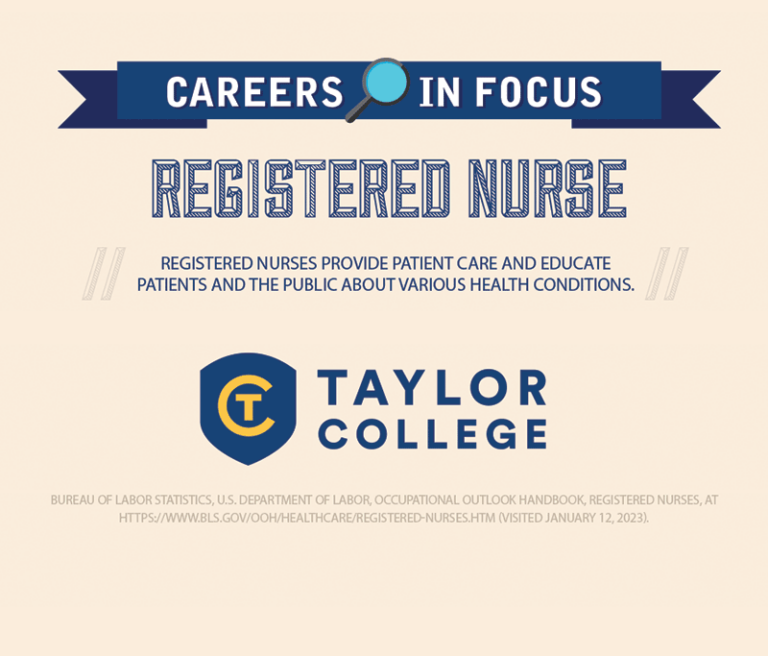 CAREERS IN FOCUS

REGISTERED NURSE

REGISTERED NURSES PROVIDE PATIENT CARE AND EDUCATE PATIENTS AND THE PUBLIC ABOUT VARIOUS HEALTH CONDITIONS.

CT

TAYLOR COLLEGE

BUREAU OF LABOR STATISTICS, U.S. DEPARTMENT OF LABOR, OCCUPATIONAL OUTLOOK HANDBOOK, REGISTERED NURSES, AT HTTPS://WWW.BLS.GOV/OOH/HEALTHCARE/REGISTERED-NURSES.HTM (VISITED JANUARY 12, 2023).