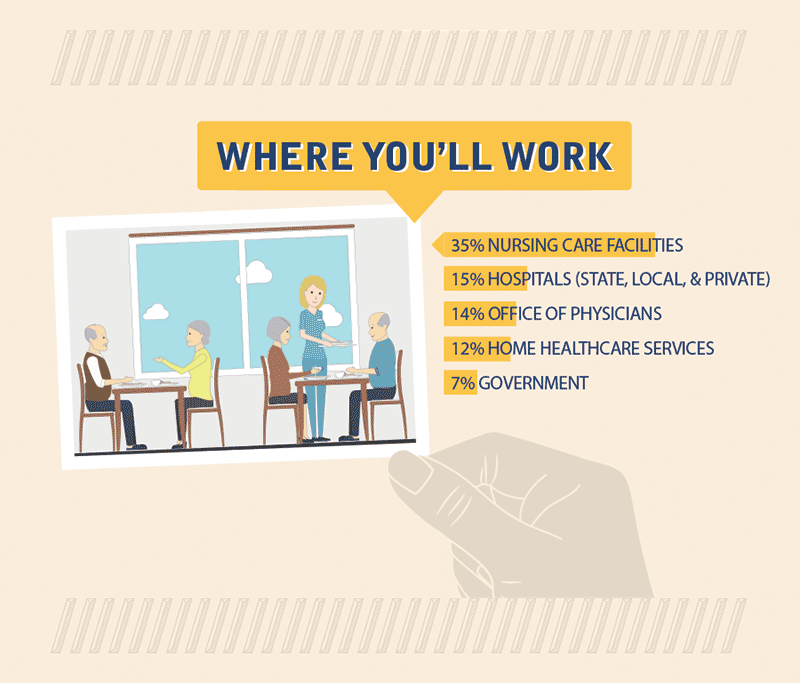 WHERE YOU'LL WORK

35% NURSING CARE FACILITIES

15% HOSPITALS (STATE, LOCAL, & PRIVATE)

14% OFFICE OF PHYSICIANS

12% HOME HEALTHCARE SERVICES

7% GOVERNMENT