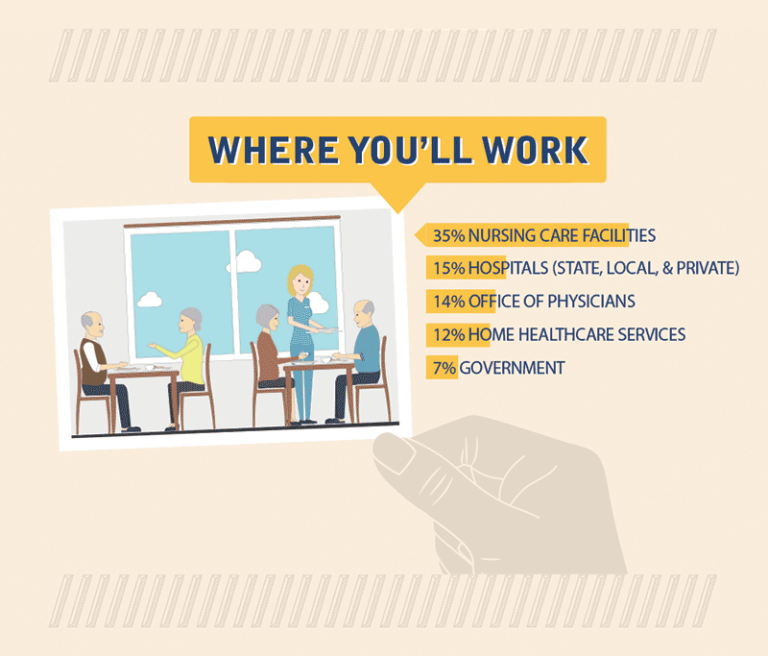 WHERE YOU'LL WORK

35% NURSING CARE FACILITIES
15% HOSPITALS (STATE, LOCAL, & PRIVATE)
14% OFFICE OF PHYSICIANS
12% HOME HEALTHCARE SERVICES
7% GOVERNMENT