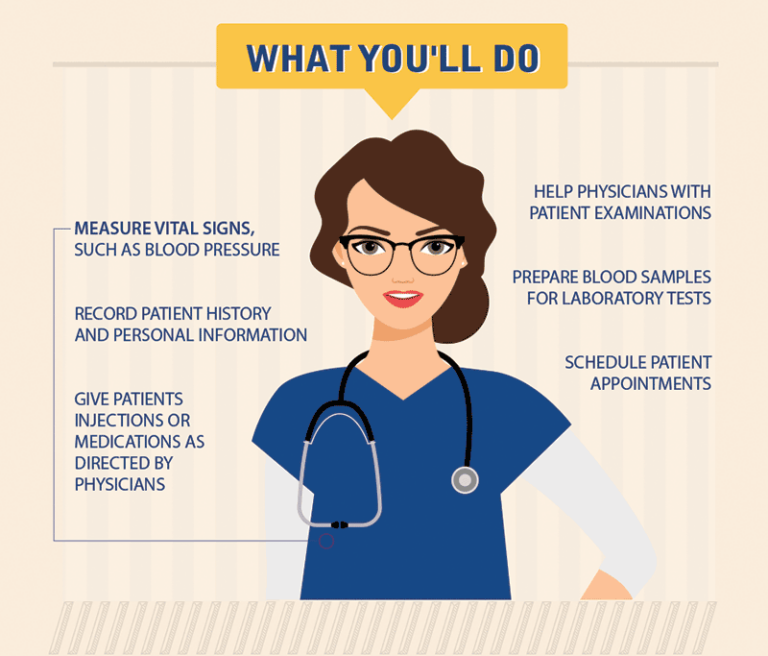 WHAT YOU'LL DO

MEASURE VITAL SIGNS, SUCH AS BLOOD PRESSURE

RECORD PATIENT HISTORY AND PERSONAL INFORMATION

GIVE PATIENTS INJECTIONS OR MEDICATIONS AS DIRECTED BY PHYSICIANS

HELP PHYSICIANS WITH PATIENT EXAMINATIONS

PREPARE BLOOD SAMPLES FOR LABORATORY TESTS

SCHEDULE PATIENT APPOINTMENTS